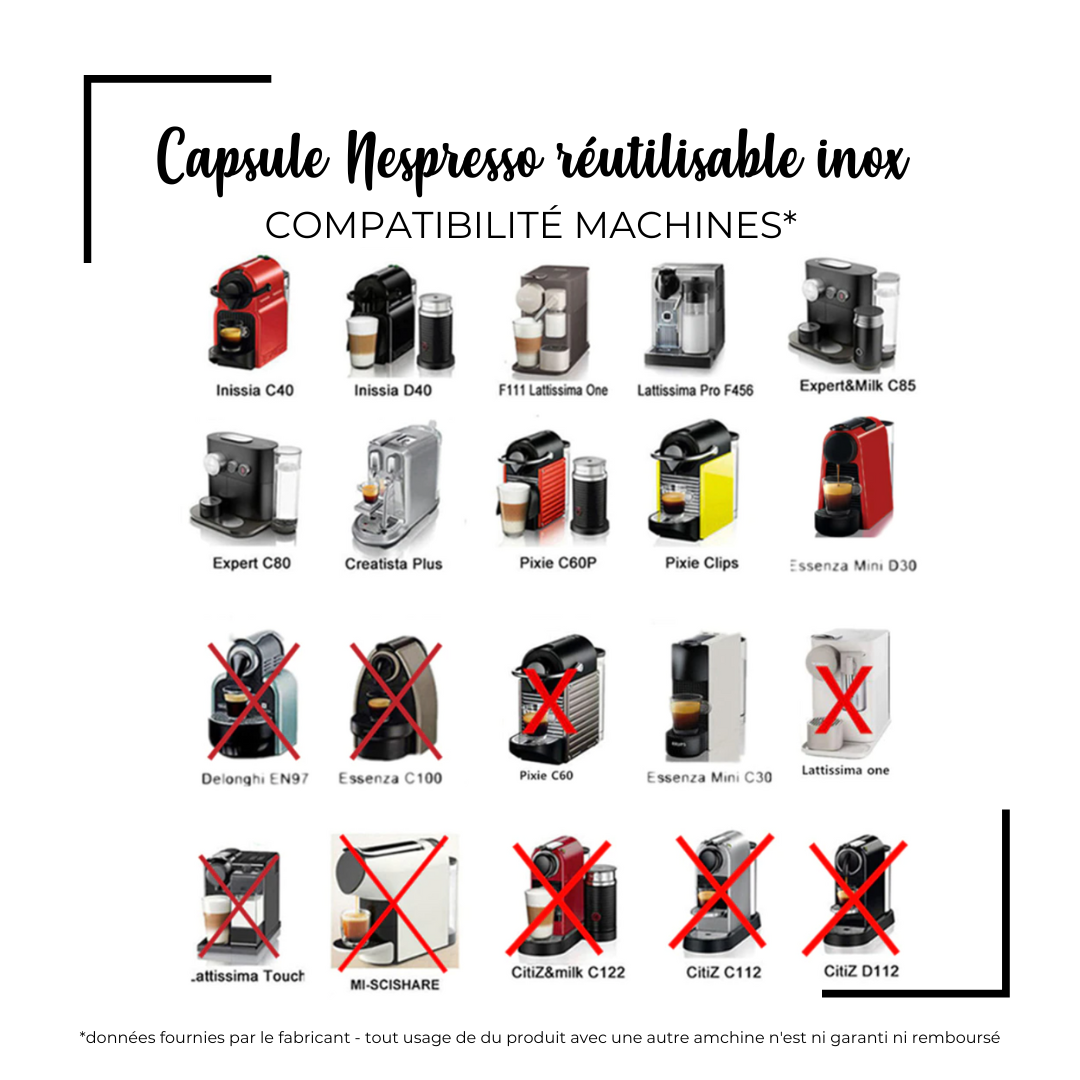 Capsule Nespresso réutilisable inox
COMPATIBILITÉ MACHINES*

Inissia C40
Inissia D40
F111 Lattissima One
Lattissima Pro F456
Expert&Milk C85

Expert C80
Creatista Plus
Pixie C60P
Pixie Clips
Essenza Mini D30

Delonghi EN97
Essenza C100
Pixie C60
Essenza Mini C30
Lattissima one

Lattissima Touch
MI-SCISHARE
CitiZ&milk C122
CitiZ C112
CitiZ D112

*données fournies par le fabricant - tout usage de du produit avec une autre amchine n'est ni garanti ni remboursé